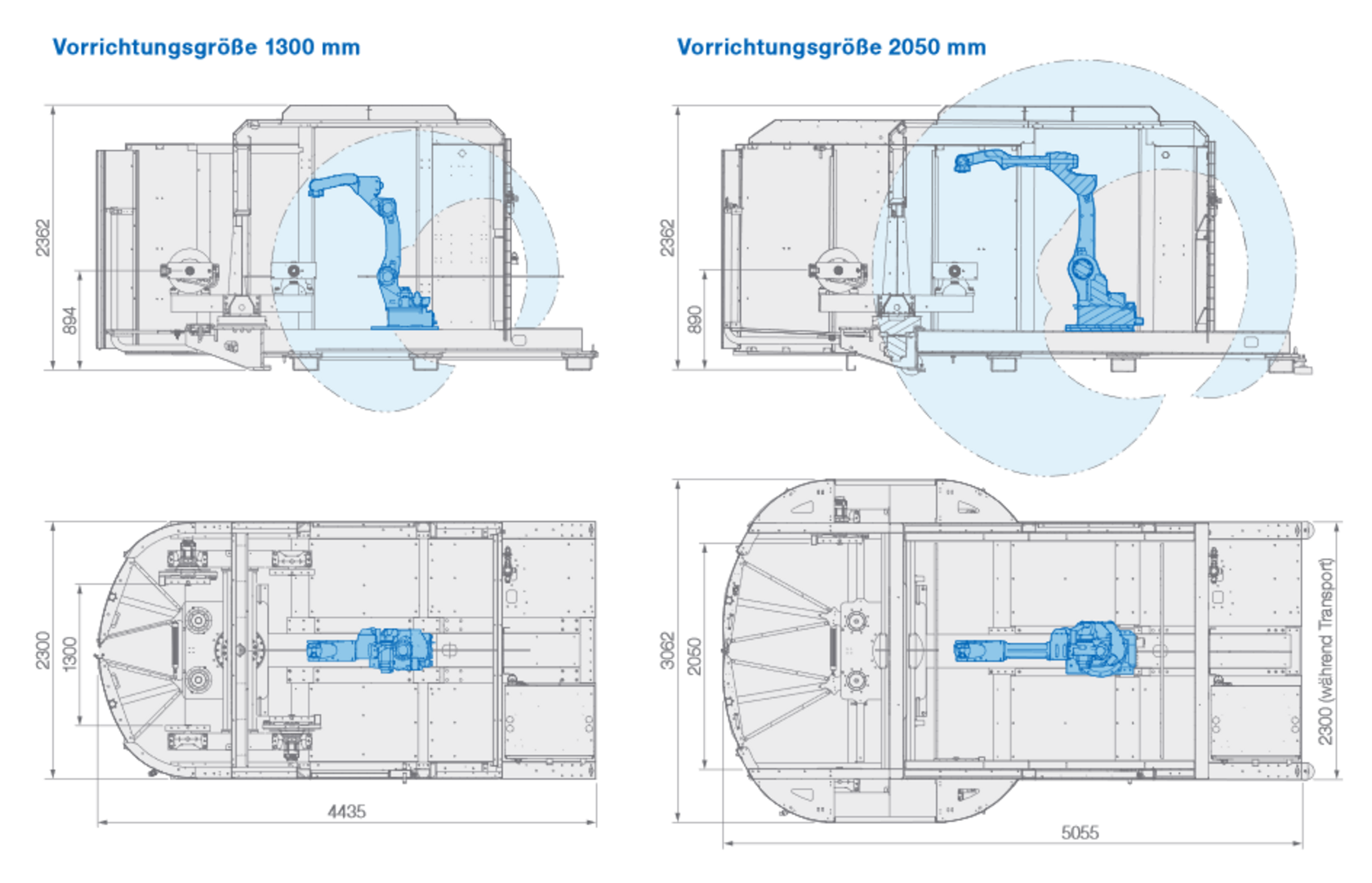 Vorrichtungsgröße 1300 mm

2362

894

2300

1300

4435

Vorrichtungsgröße 2050 mm

2362

890

3062

2050

2300 (während Transport)

5055